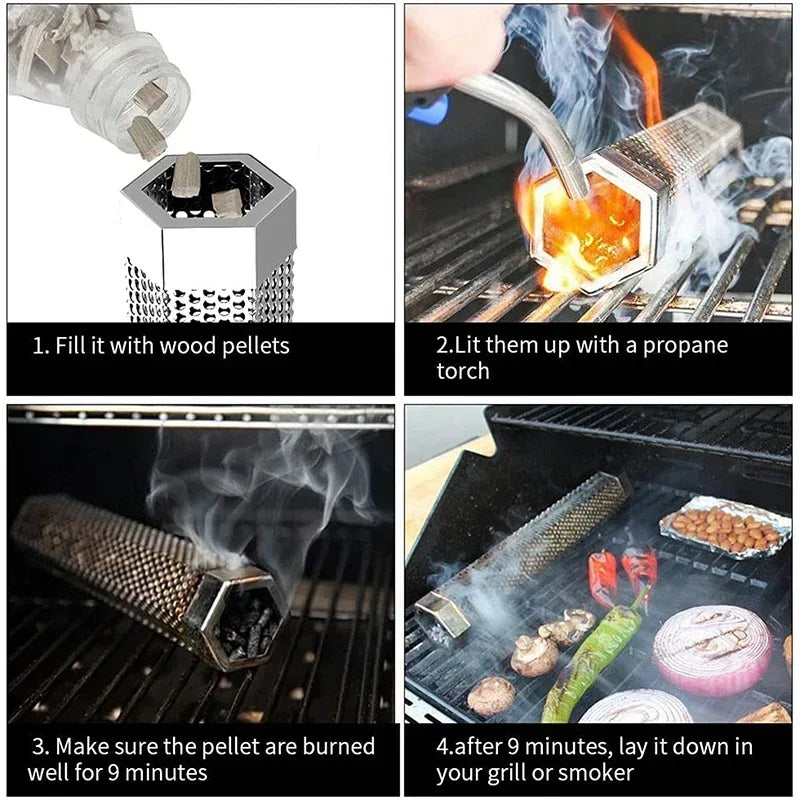 1. Fill it with wood pellets

2.Lit them up with a propane torch

3. Make sure the pellet are burned well for 9 minutes

4.after 9 minutes, lay it down in your grill or smoker