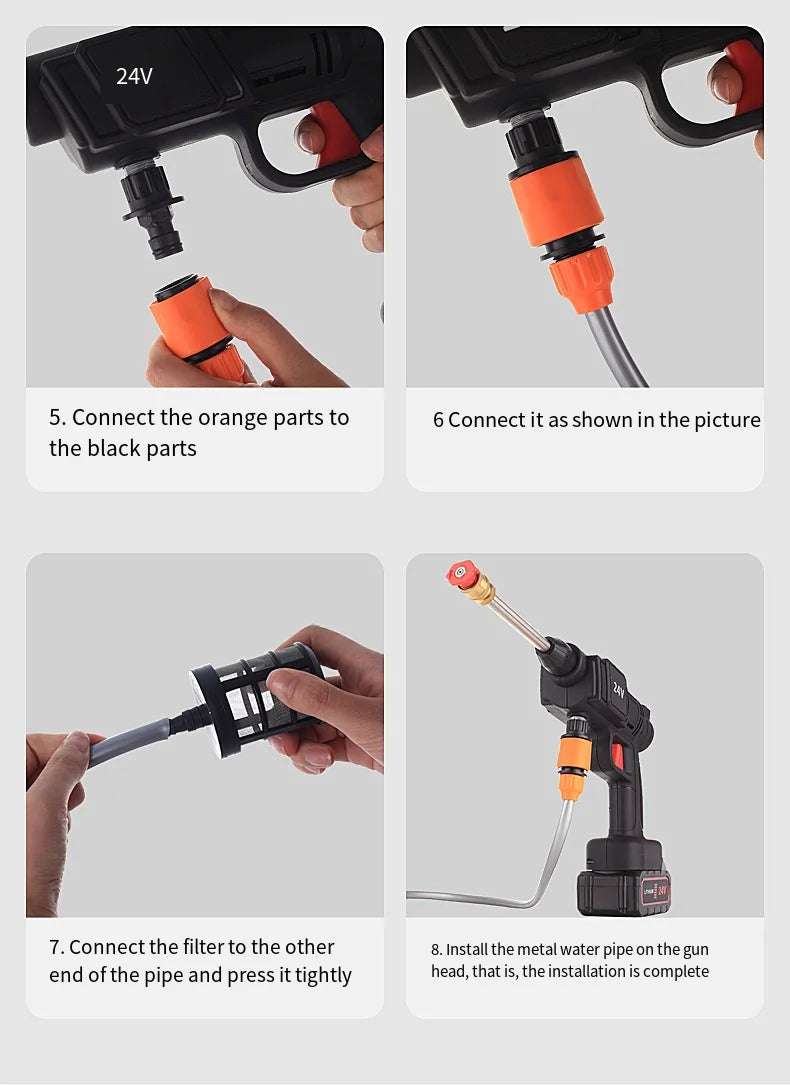 24V

5. Connect the orange parts to the black parts

6 Connect it as shown in the picture

7. Connect the filter to the other end of the pipe and press it tightly

24V

24V

8. Install the metal water pipe on the gun head, that is, the installation is complete