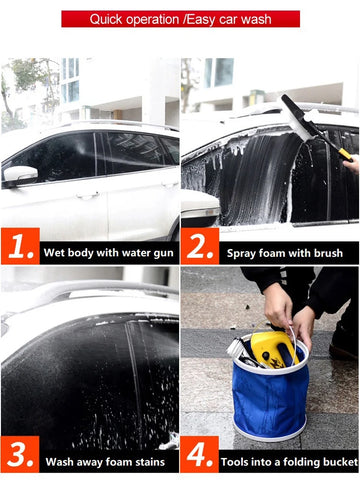 Quick operation /Easy car wash

1. Wet body with water gun

2. Spray foam with brush

3. Wash away foam stains

4. Tools into a folding bucket