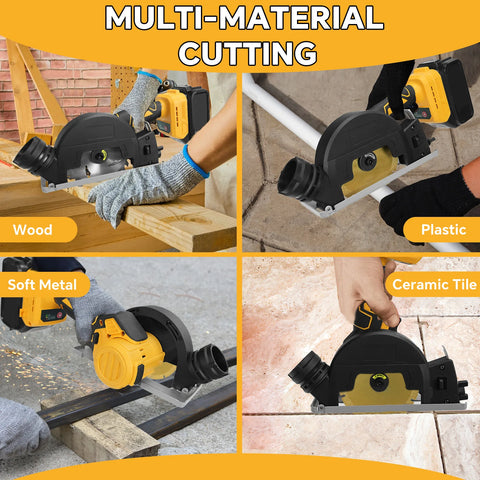 MULTI-MATERIAL CUTTING

Wood

Plastic

Soft Metal

Ceramic Tile