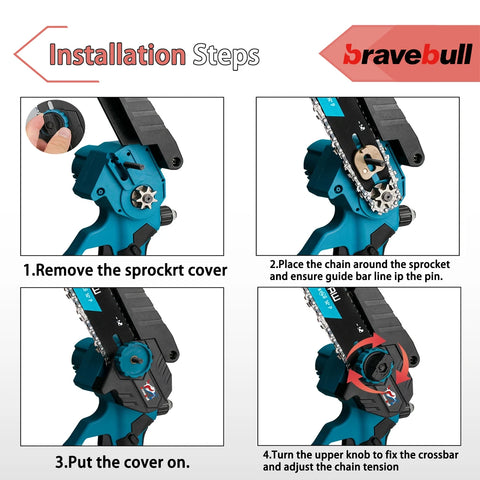 Installation Steps

bravebull

1.Remove the sprockrt cover

2.Place the chain around the sprocket and ensure guide bar line ip the pin.

3.Put the cover on.

4.Turn the upper knob to fix the crossbar and adjust the chain tension