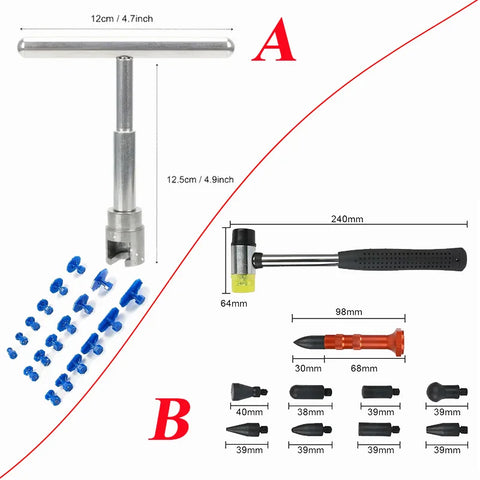 12cm / 4.7inch

A

12.5cm / 4.9inch

240mm

64mm

98mm

30mm

68mm

B

40mm

38mm

39mm

39mm

39mm

39mm

39mm

39mm