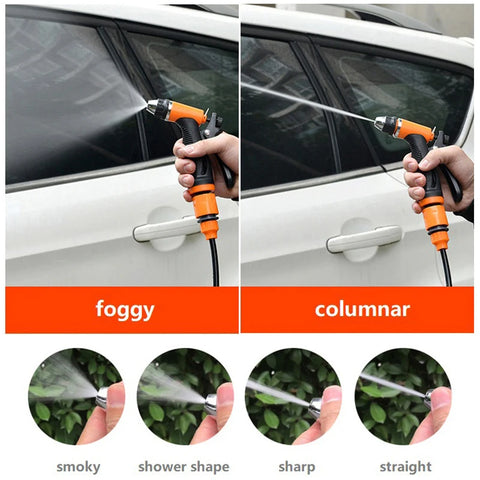 foggy

columnar

smoky

shower shape

sharp

straight