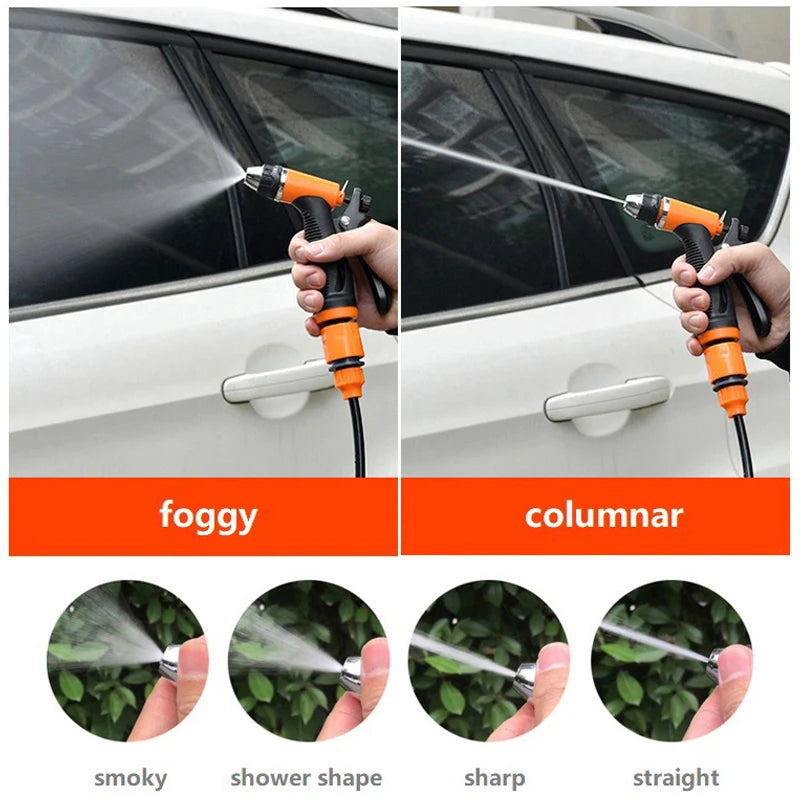 foggy

columnar

smoky

shower shape

sharp

straight