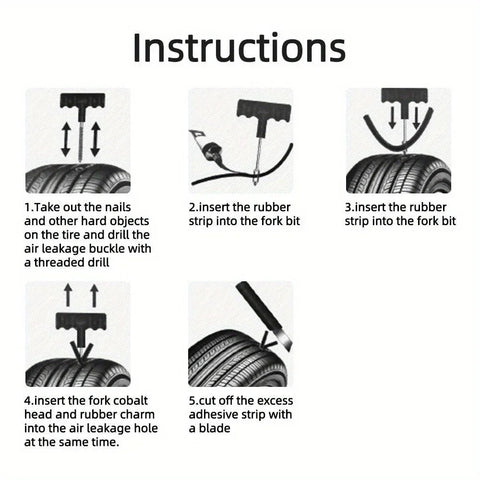 Instructions

1.Take out the nails and other hard objects on the tire and drill the air leakage buckle with a threaded drill

2.insert the rubber strip into the fork bit

3.insert the rubber strip into the fork bit

4.insert the fork cobalt head and rubber charm into the air leakage hole at the same time.

5.cut off the excess adhesive strip with a blade