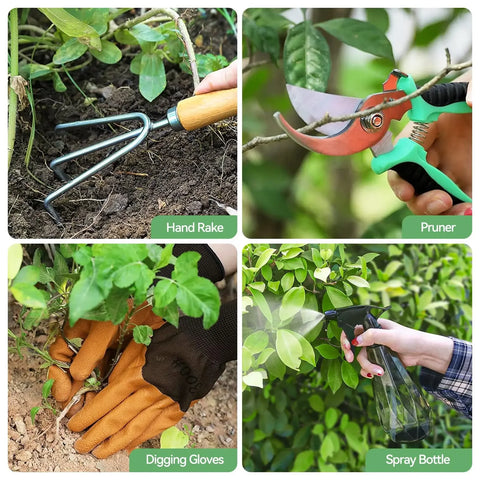 Hand Rake

Pruner

Digging Gloves

Spray Bottle