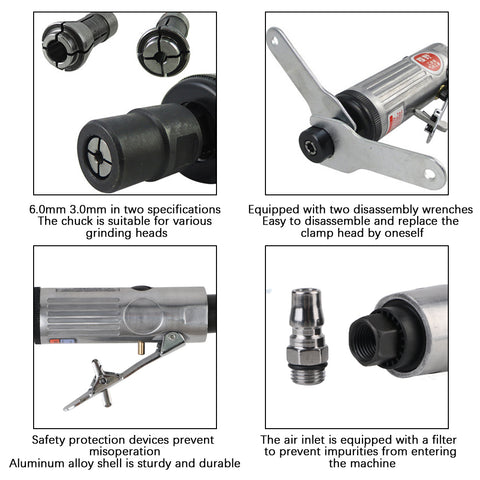 6.0mm 3.0mm in two specifications
The chuck is suitable for various grinding heads

Equipped with two disassembly wrenches
Easy to disassemble and replace the clamp head by oneself

Safety protection devices prevent misoperation
Aluminum alloy shell is sturdy and durable

The air inlet is equipped with a filter to prevent impurities from entering the machine